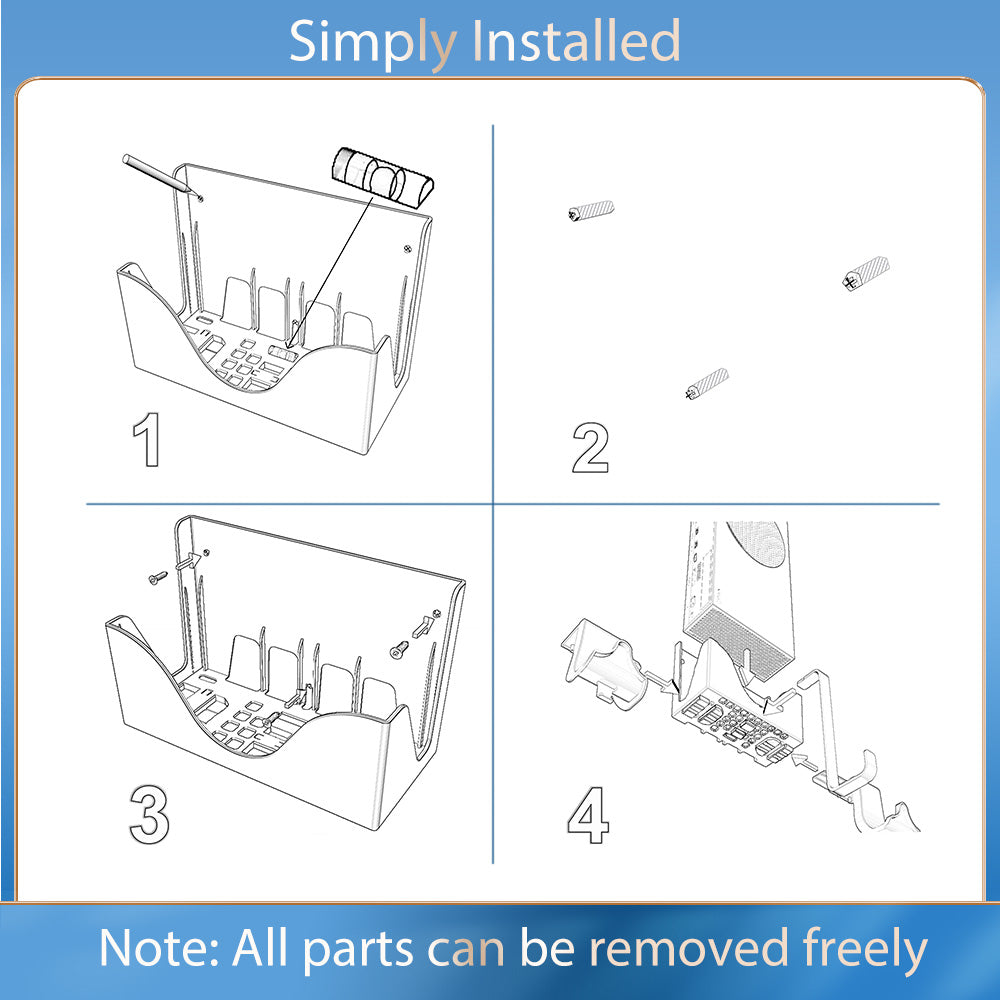 Simply Installed

1

2

3

4

Note: All parts can be removed freely