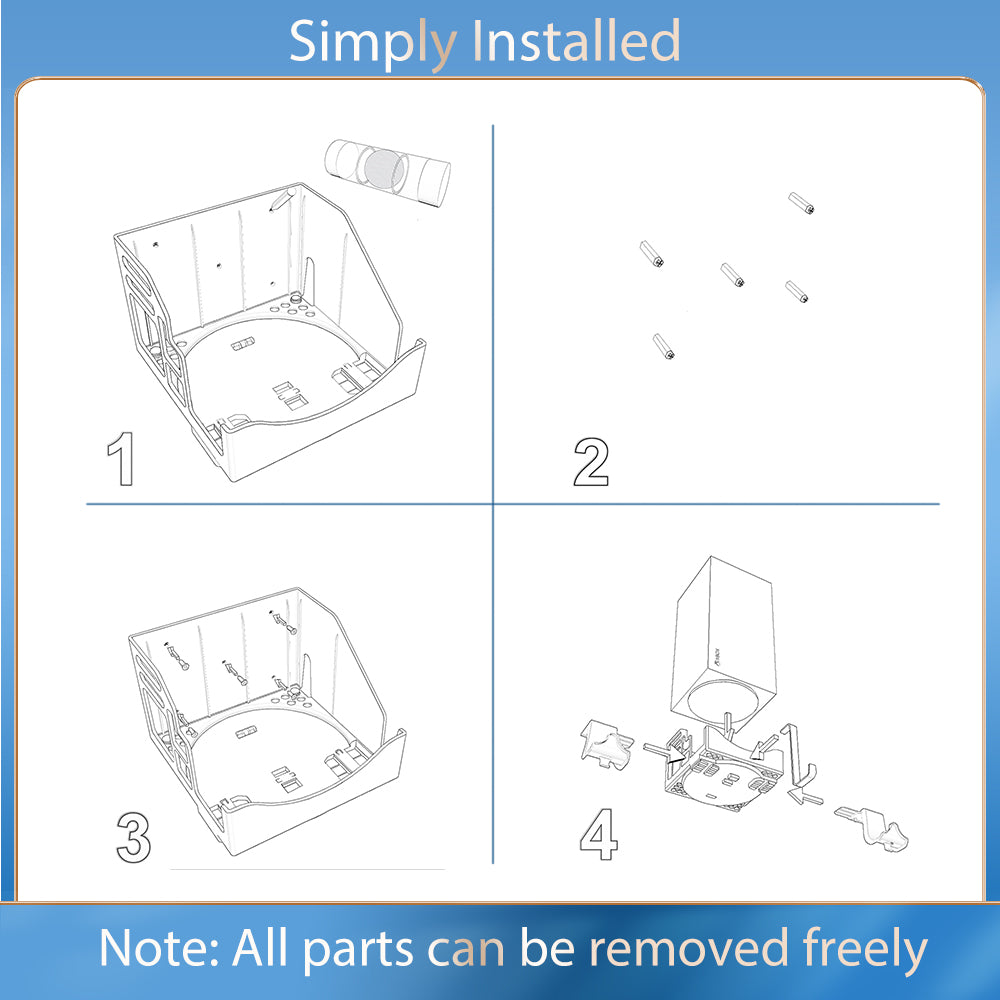 Simply Installed

1

2

3

4

Note: All parts can be removed freely